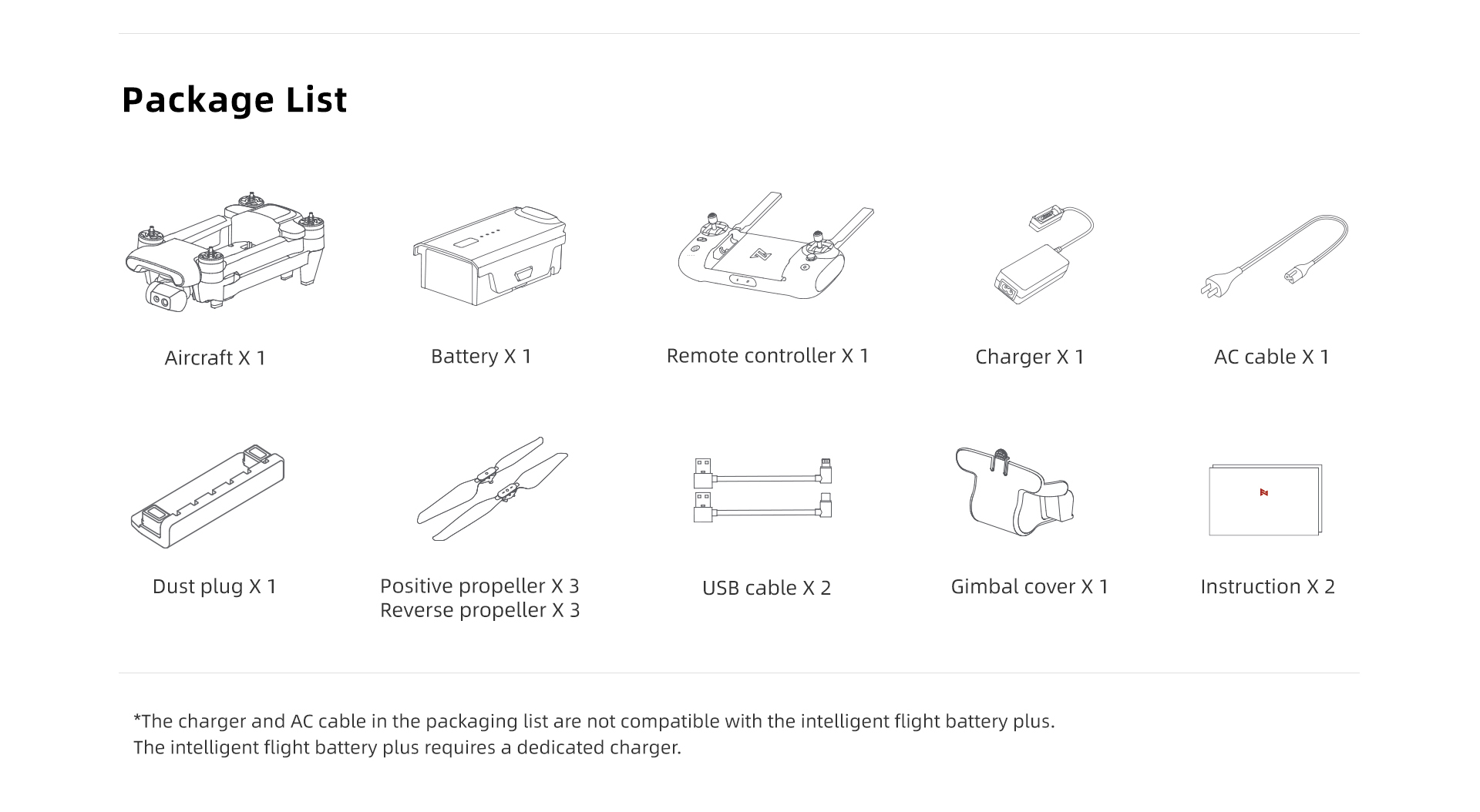 Package List

Aircraft X 1

Battery X 1

Remote controller X 1

Charger X 1

AC cable X 1

Dust plug X 1

Positive propeller X 3
Reverse propeller X 3

USB cable X 2

Gimbal cover X 1

Instruction X 2

*The charger and AC cable in the packaging list are not compatible with the intelligent flight battery plus.
The intelligent flight battery plus requires a dedicated charger.